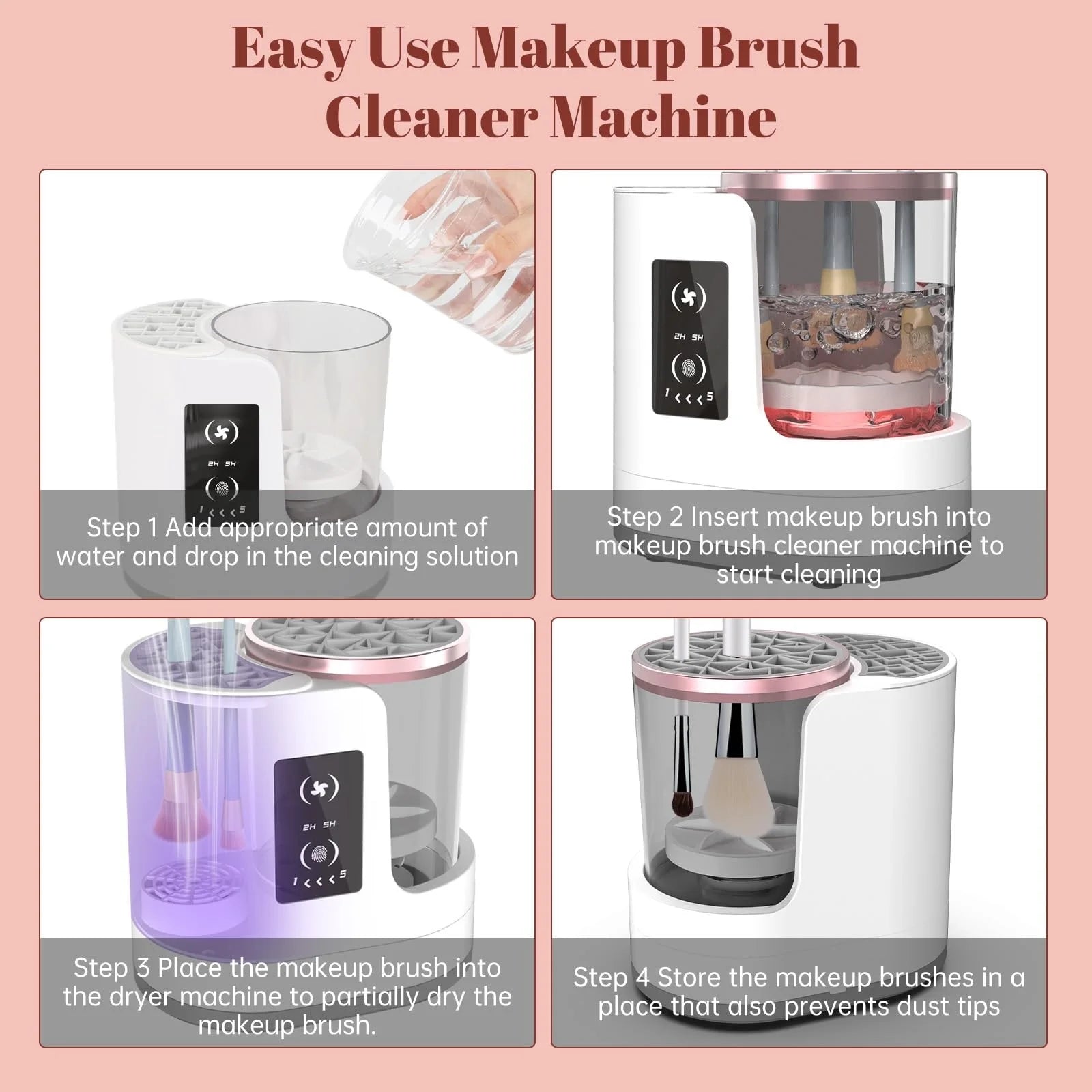 Easy Use Makeup Brush Cleaner Machine

2H 5H

1 < < < 5

Step 1 Add appropriate amount of water and drop in the cleaning solution

2H 5H

1 < < < 5

Step 2 Insert makeup brush into makeup brush cleaner machine to start cleaning

2H 5H

1 < < < 5

Step 3 Place the makeup brush into the dryer machine to partially dry the makeup brush.

Step 4 Store the makeup brushes in a place that also prevents dust tips